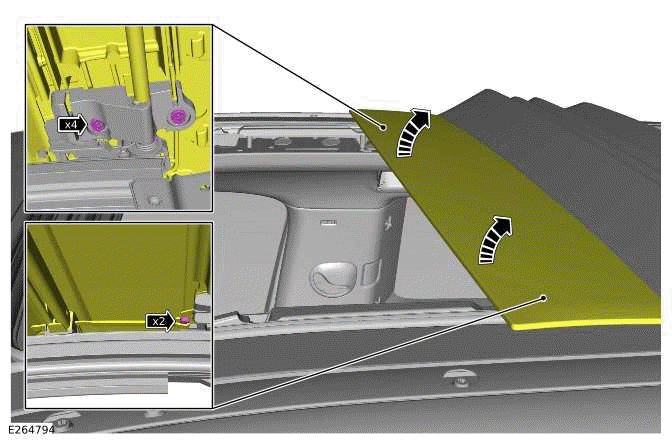 x4

x2

E264794